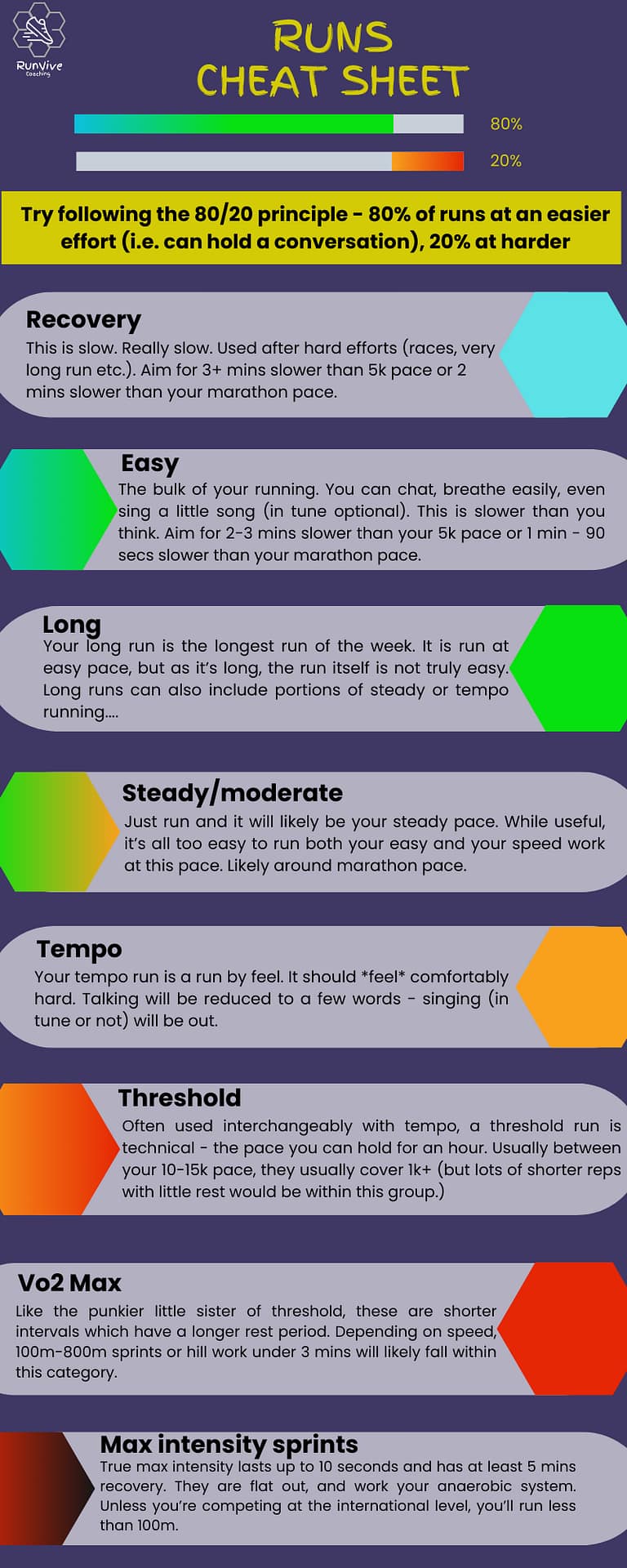 RunVive Coaching

RUNS CHEAT SHEET

80%

20%

Try following the 80/20 principle - 80% of runs at an easier effort (i.e. can hold a conversation), 20% at harder

Recovery
This is slow. Really slow. Used after hard efforts (races, very long run etc.). Aim for 3+ mins slower than 5k pace or 2 mins slower than your marathon pace.

Easy
The bulk of your running. You can chat, breathe easily, even sing a little song (in tune optional). This is slower than you think. Aim for 2-3 mins slower than your 5k pace or 1 min - 90 secs slower than your marathon pace.

Long
Your long run is the longest run of the week. It is run at easy pace, but as it's long, the run itself is not truly easy. Long runs can also include portions of steady or tempo running....

Steady/moderate
Just run and it will likely be your steady pace. While useful, it's all too easy to run both your easy and your speed work at this pace. Likely around marathon pace.

Tempo
Your tempo run is a run by feel. It should *feel* comfortably hard. Talking will be reduced to a few words - singing (in tune or not) will be out.

Threshold
Often used interchangeably with tempo, a threshold run is technical - the pace you can hold for an hour. Usually between your 10-15k pace, they usually cover 1k+ (but lots of shorter reps with little rest would be within this group.)

Vo2 Max
Like the punkier little sister of threshold, these are shorter intervals which have a longer rest period. Depending on speed, 100m-800m sprints or hill work under 3 mins will likely fall within this category.

Max intensity sprints
True max intensity lasts up to 10 seconds and has at least 5 mins recovery. They are flat out, and work your anaerobic system. Unless you're competing at the international level, you'll run less than 100m.